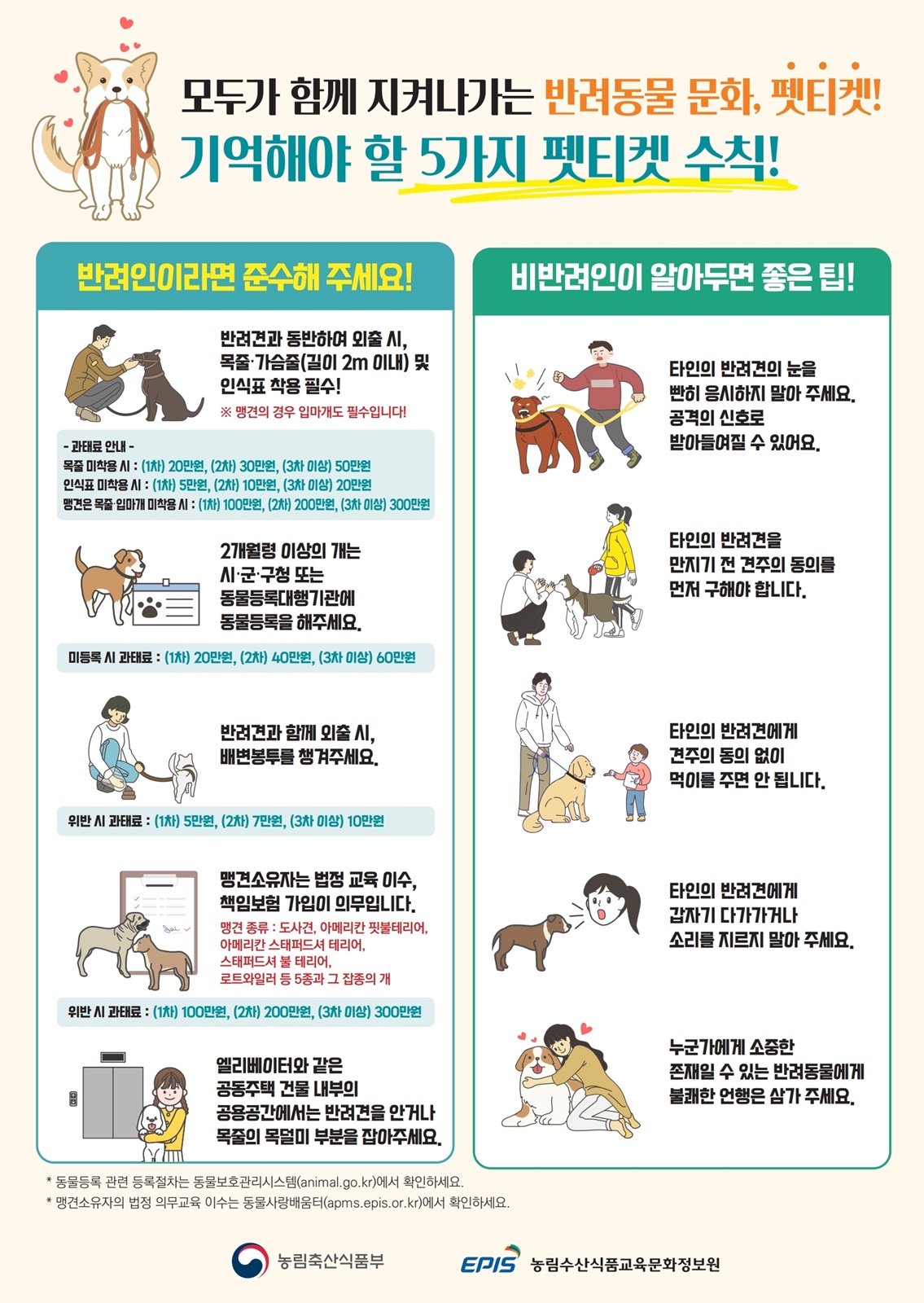 모두가 함께 지켜나가는 반려동물 문화, 펫티켓!
기억해야 할 5가지 펫티켓 수칙!

반려인이라면 준수해 주세요!

반려견과 동반하여 외출 시, 목줄·가슴줄(길이 2m 이내) 및 인식표 착용 필수!
※ 맹견의 경우 입마개도 필수입니다!

- 과태료 안내 -
목줄 미착용 시 : (1차) 20만원, (2차) 30만원, (3차 이상) 50만원
인식표 미착용 시 : (1차) 5만원, (2차) 10만원, (3차 이상) 20만원
맹견은 목줄·입마개 미착용 시 : (1차) 100만원, (2차) 200만원, (3차 이상) 300만원

2개월령 이상의 개는 시·군·구청 또는 동물등록대행기관에 동물등록을 해주세요.

미등록 시 과태료 : (1차) 20만원, (2차) 40만원, (3차 이상) 60만원

반려견과 함께 외출 시, 배변봉투를 챙겨주세요.

위반 시 과태료 : (1차) 5만원, (2차) 7만원, (3차 이상) 10만원

맹견소유자는 법정 교육 이수, 책임보험 가입이 의무입니다.
맹견 종류 : 도사견, 아메리칸 핏불테리어, 아메리칸 스태퍼드셔 테리어, 스태퍼드셔 불 테리어, 로트와일러 등 5종과 그 잡종의 개

위반 시 과태료 : (1차) 100만원, (2차) 200만원, (3차 이상) 300만원

엘리베이터와 같은 공동주택 건물 내부의 공용공간에서는 반려견을 안거나 목줄의 목덜미 부분을 잡아주세요.

비반려인이 알아두면 좋은 팁!

타인의 반려견의 눈을 빤히 응시하지 말아 주세요. 공격의 신호로 받아들여질 수 있어요.

타인의 반려견을 만지기 전 견주의 동의를 먼저 구해야 합니다.

타인의 반려견에게 견주의 동의 없이 먹이를 주면 안 됩니다.

타인의 반려견에게 갑자기 다가가거나 소리를 지르지 말아 주세요.

누군가에게 소중한 존재일 수 있는 반려동물에게 불쾌한 언행은 삼가 주세요.

* 동물등록 관련 등록절차는 동물보호관리시스템(animal.go.kr)에서 확인하세요.
* 맹견소유자의 법정 의무교육 이수는 동물사랑배움터(apms.epis.or.kr)에서 확인하세요.

농림축산식품부
EPIS 농림수산식품교육문화정보원