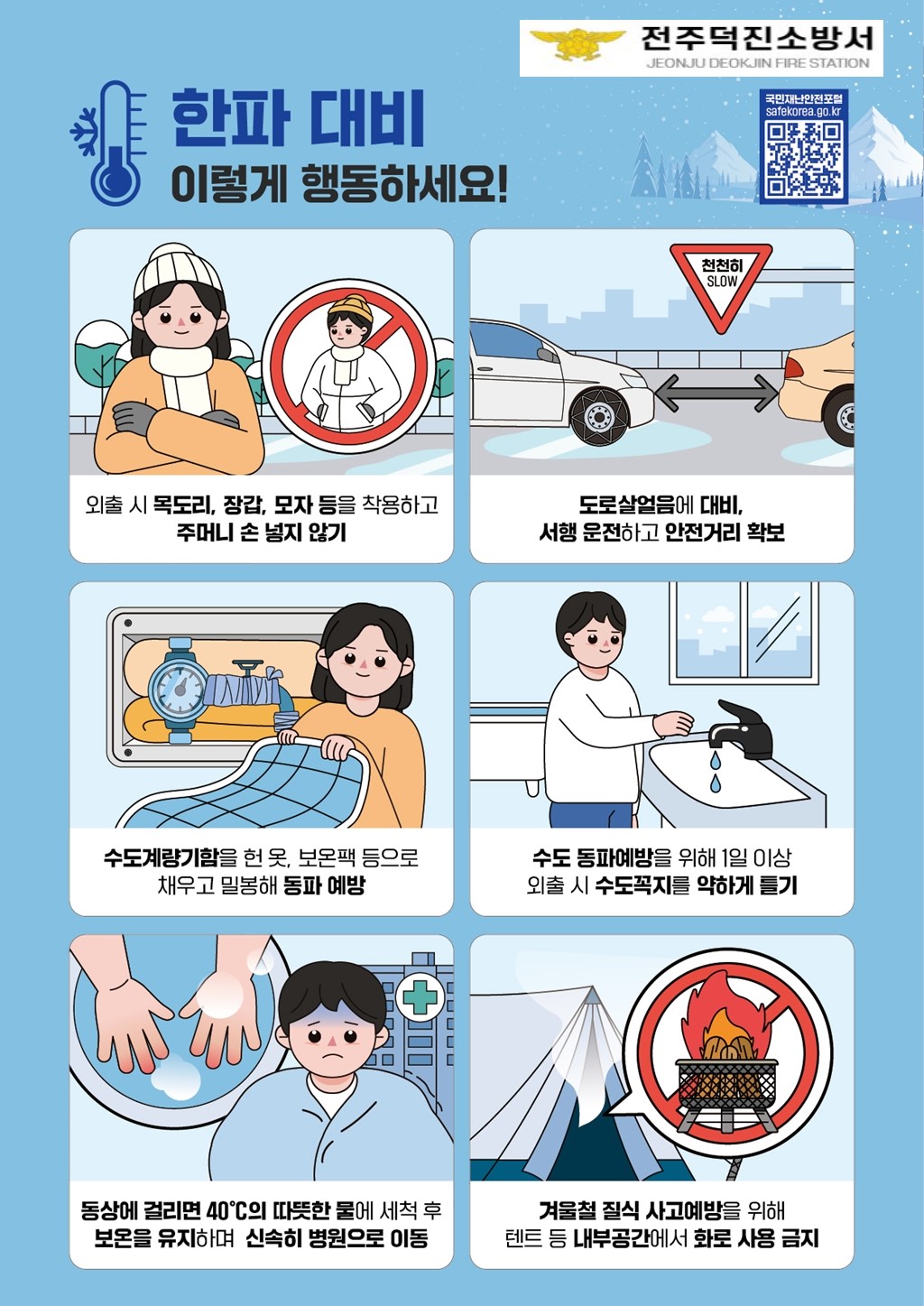 전주덕진소방서
JEONJU DEOKJIN FIRE STATION

한파 대비
이렇게 행동하세요!

국민재난안전포털
safekorea.go.kr

외출 시 목도리, 장갑, 모자 등을 착용하고 주머니 손 넣지 않기

천천히
SLOW

도로살얼음에 대비, 서행 운전하고 안전거리 확보

수도계량기함을 헌 옷, 보온팩 등으로 채우고 밀봉해 동파 예방

수도 동파예방을 위해 1일 이상 외출 시 수도꼭지를 약하게 틀기

동상에 걸리면 40°C의 따뜻한 물에 세척 후 보온을 유지하며 신속히 병원으로 이동

겨울철 질식 사고예방을 위해 텐트 등 내부공간에서 화로 사용 금지